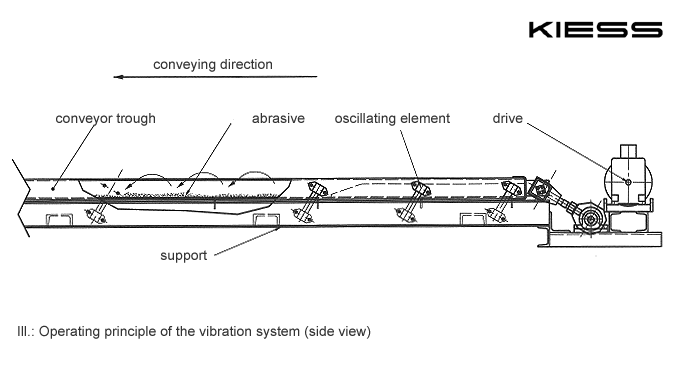 KIESS

conveying direction

conveyor trough

abrasive

oscillating element

drive

support

Ill.: Operating principle of the vibration system (side view)