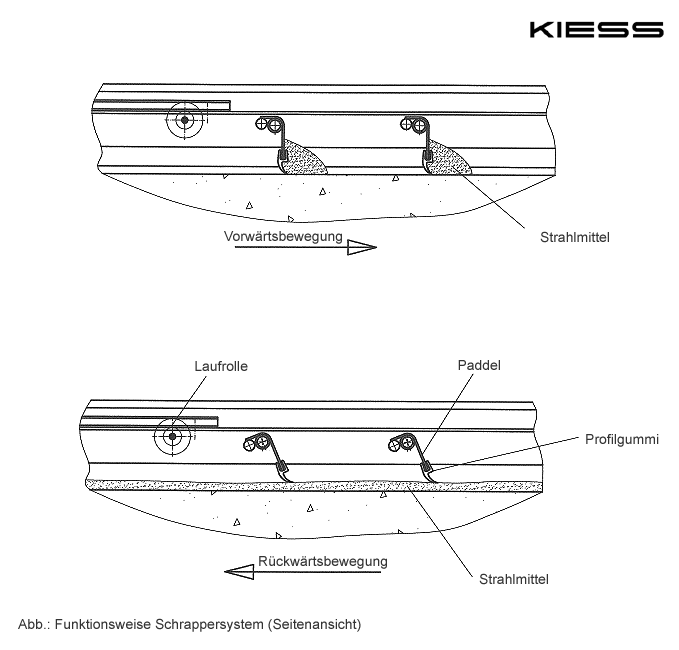 KIESS

Vorwärtsbewegung

Strahlmittel

Laufrolle

Paddel

Profilgummi

Rückwärtsbewegung

Strahlmittel

Abb.: Funktionsweise Schrappersystem (Seitenansicht)