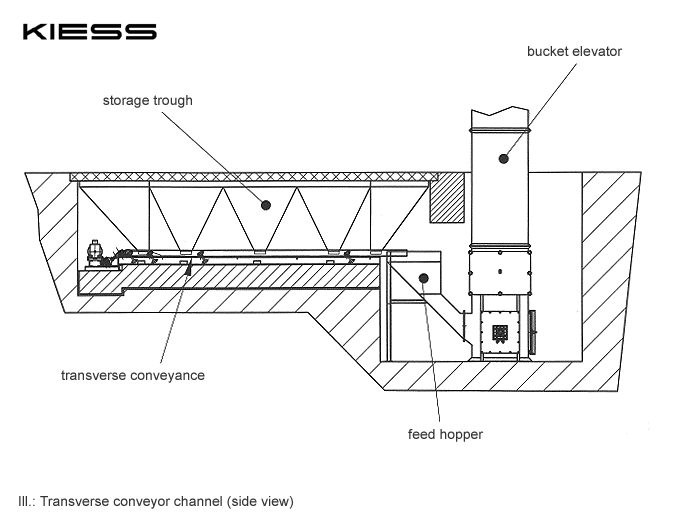 KIESS

bucket elevator

storage trough

transverse conveyance

feed hopper

Ill.: Transverse conveyor channel (side view)