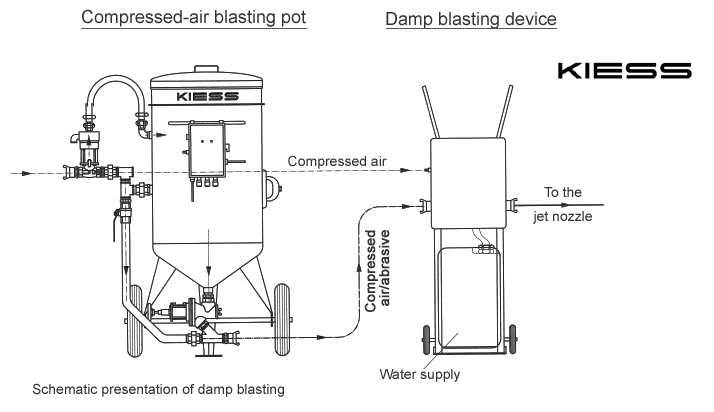 Compressed-air blasting pot

Damp blasting device

KIESS

KIESS

Compressed air

To the jet nozzle

Compressed air/abrasive

Water supply

Schematic presentation of damp blasting