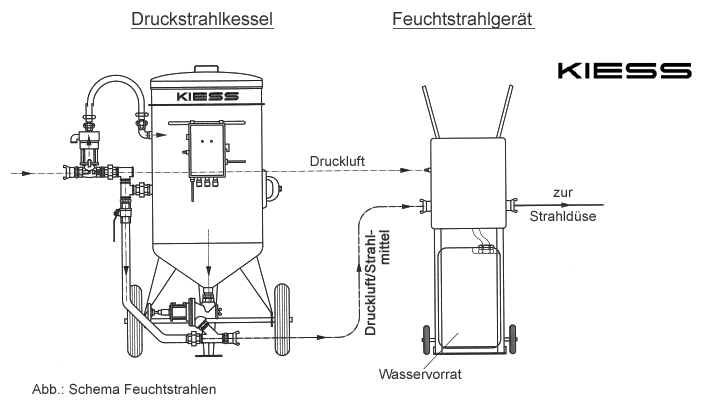 Druckstrahlkessel

Feuchtstrahlgerät

KIESS

KIESS

Druckluft

zur

Strahldüse

Druckluft/Strahlmittel

Wasservorrat

Abb.: Schema Feuchtstrahlen