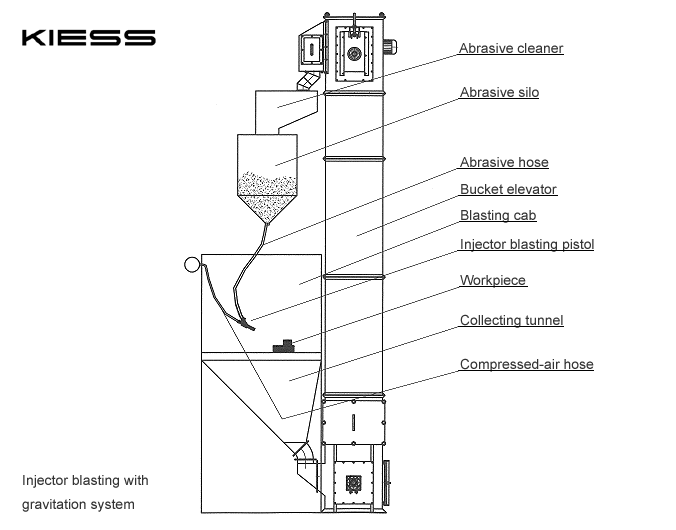 KIESS

Abrasive cleaner

Abrasive silo

Abrasive hose

Bucket elevator

Blasting cab

Injector blasting pistol

Workpiece

Collecting tunnel

Compressed-air hose

Injector blasting with gravitation system