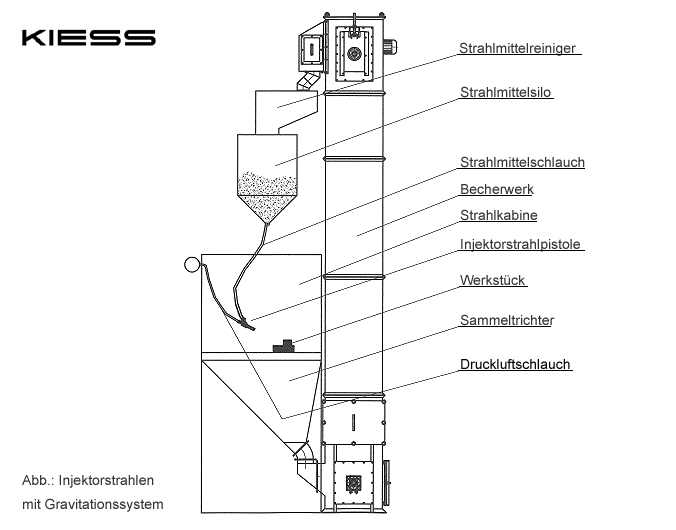 KIESS

Strahlmittelreiniger

Strahlmittelsilo

Strahlmittelschlauch

Becherwerk

Strahlkabine

Injektorstrahlpistole

Werkstück

Sammeltrichter

Druckluftschlauch

Abb.: Injektorstrahlen mit Gravitationssystem